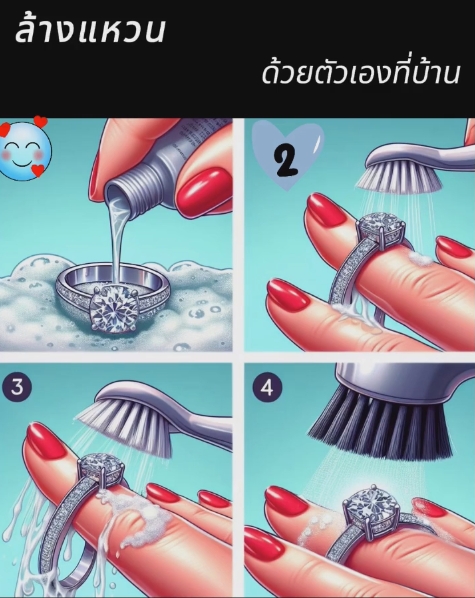 ล้างแหวน

ด้วยตัวเองที่บ้าน

2

3

4